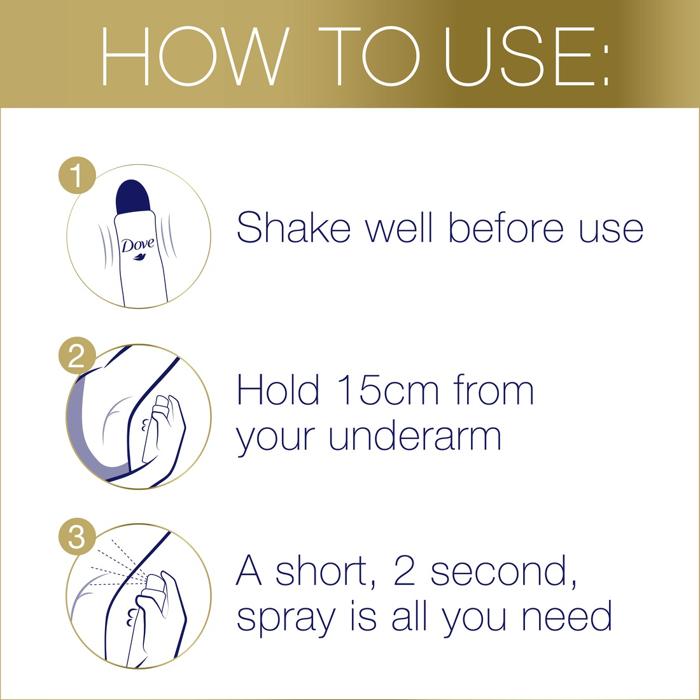 HOW TO USE:

1

Dove

Shake well before use

2

Hold 15cm from your underarm

3

A short, 2 second, spray is all you need