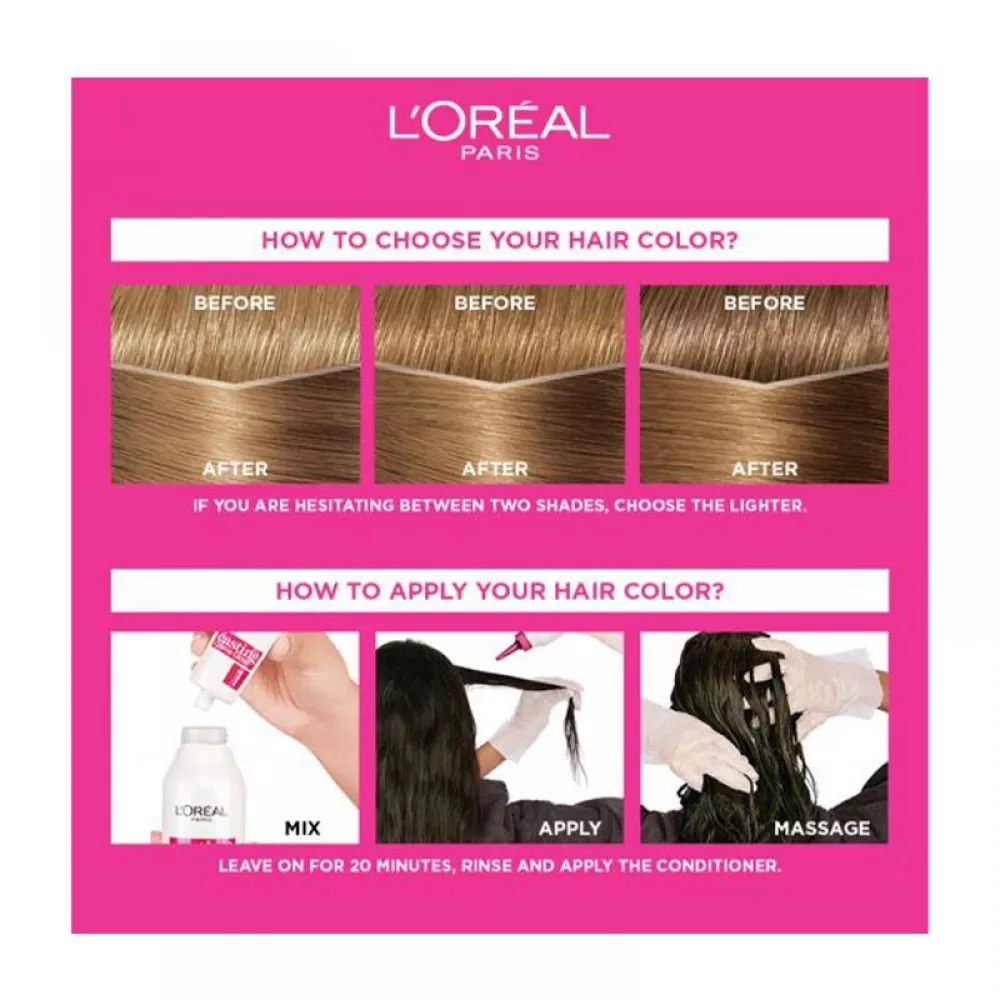 L'ORÉAL
PARIS

HOW TO CHOOSE YOUR HAIR COLOR?

BEFORE
AFTER

BEFORE
AFTER

BEFORE
AFTER

IF YOU ARE HESITATING BETWEEN TWO SHADES, CHOOSE THE LIGHTER.

HOW TO APPLY YOUR HAIR COLOR?

casting
L'ORÉAL
MIX

APPLY

MASSAGE

LEAVE ON FOR 20 MINUTES, RINSE AND APPLY THE CONDITIONER.